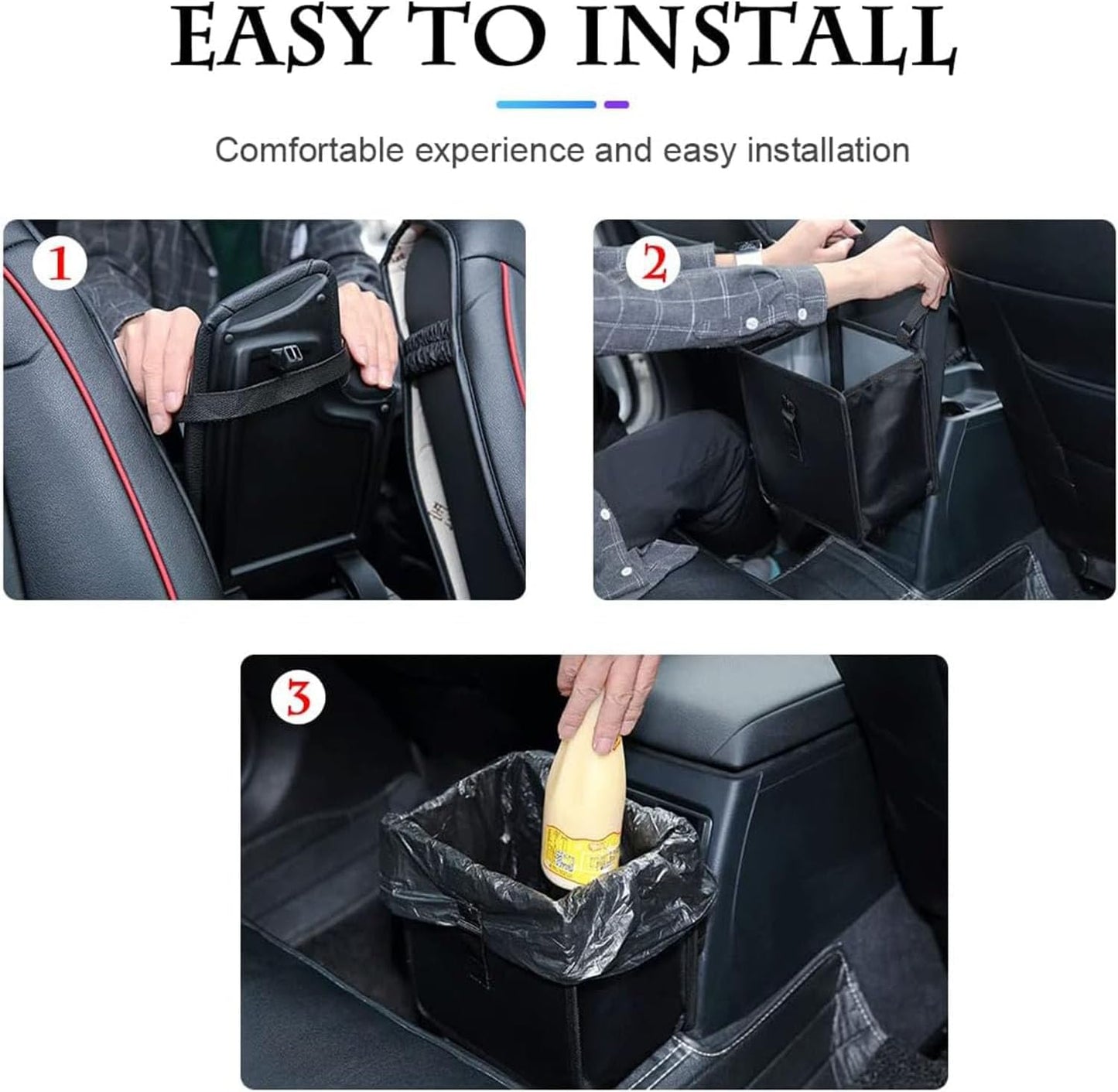 EASY TO INSTALL

Comfortable experience and easy installation

1

2

3