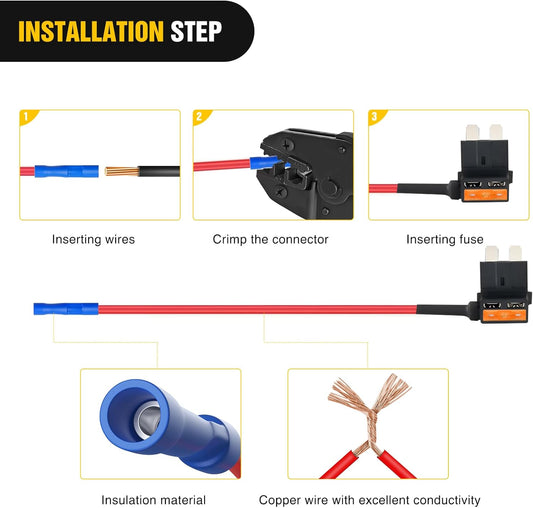 INSTALLATION STEP

1

Inserting wires

2

Crimp the connector

3

Inserting fuse

Insulation material

Copper wire with excellent conductivity